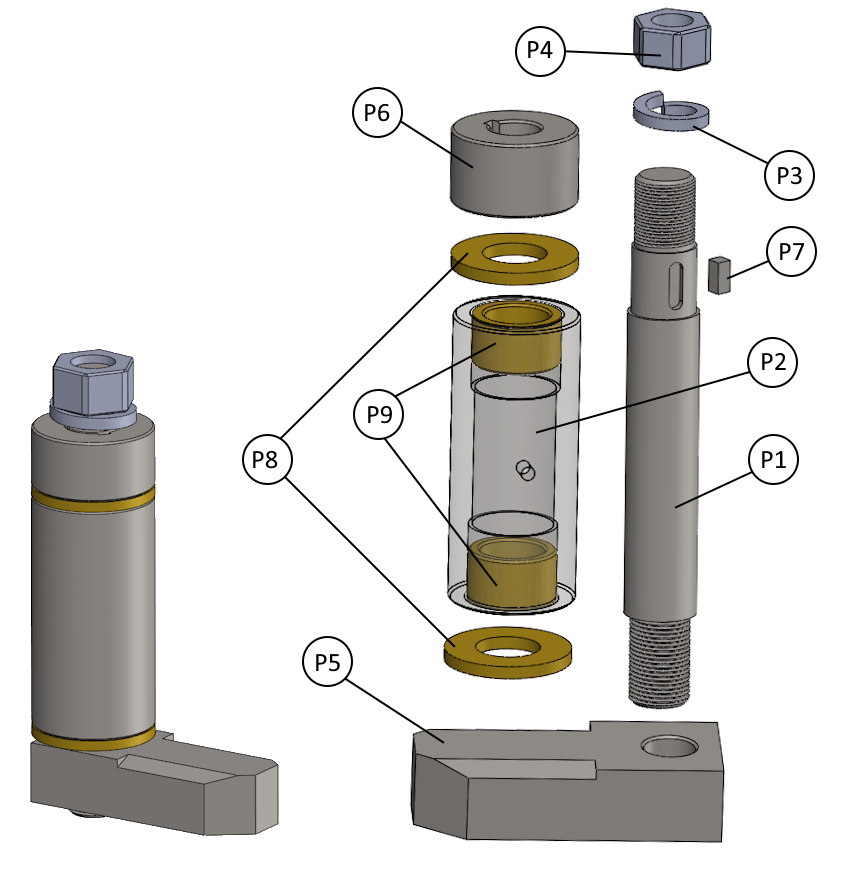 P4

P6

P3

P7

P2

P9

P8

P1

P5