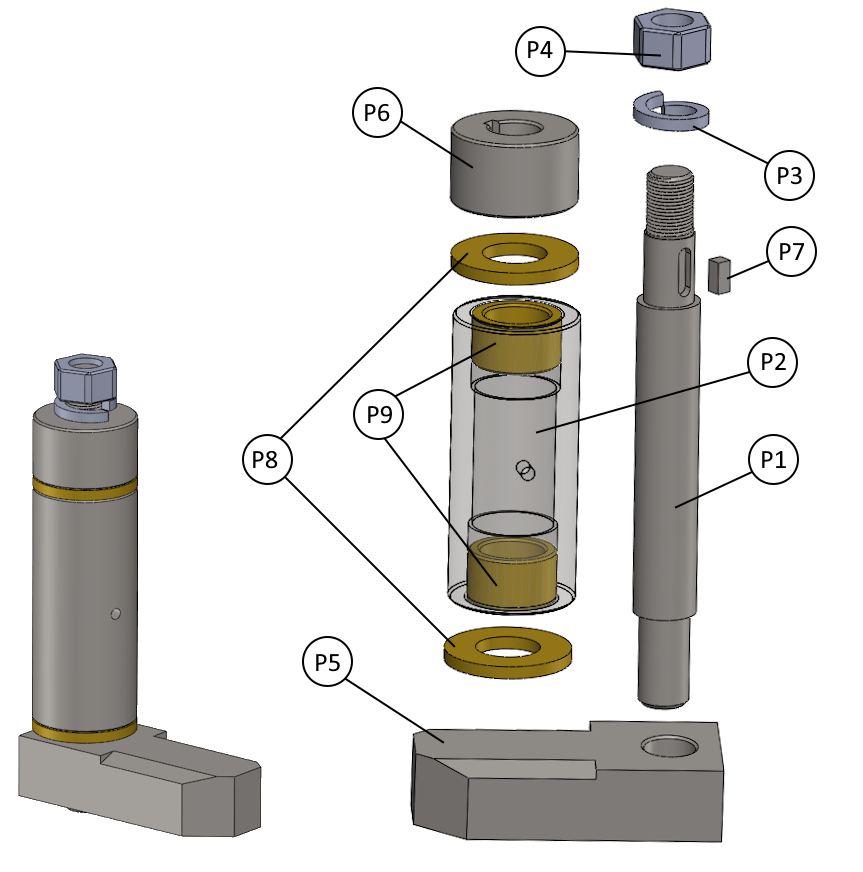 P4

P6

P3

P7

P2

P9

P8

P1

P5